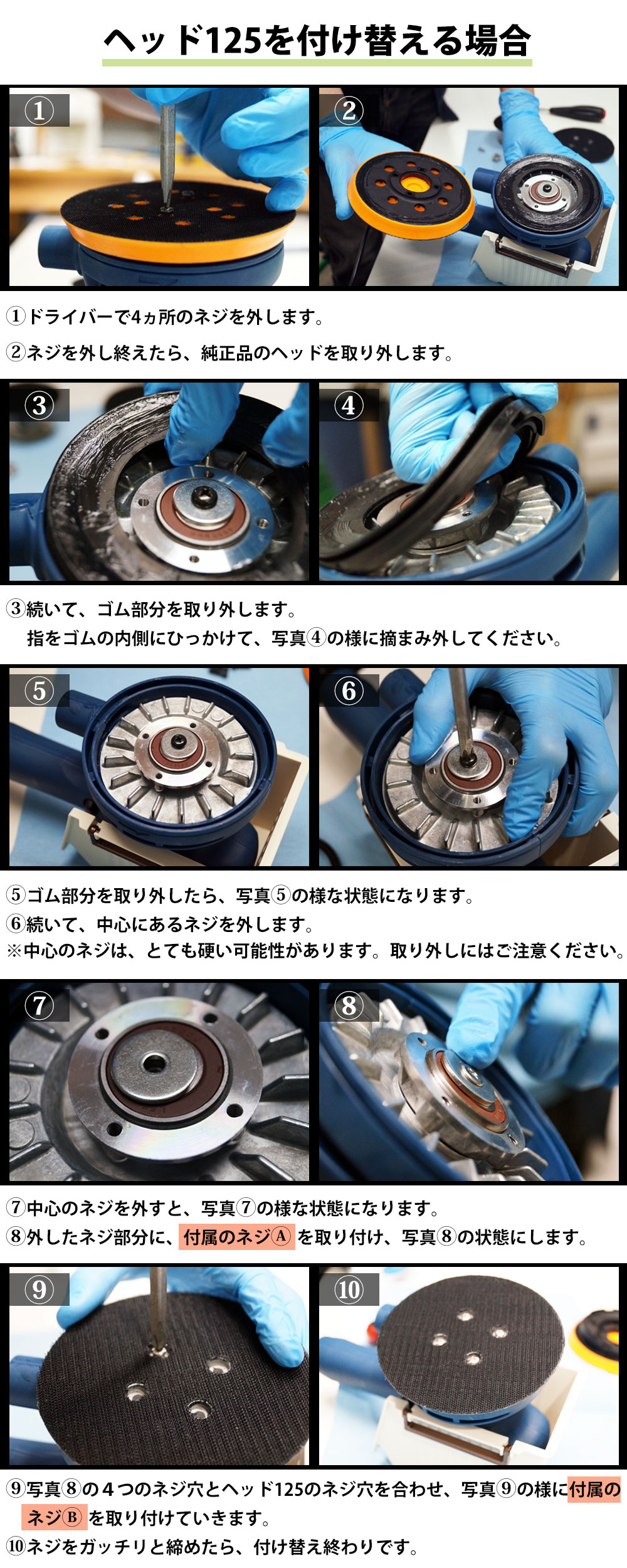 ヘッド125を付け替える場合

①

②

①ドライバーで4ヵ所のネジを外します。

②ネジを外し終えたら、純正品のヘッドを取り外します。

③

④

③続いて、ゴム部分を取り外します。
指をゴムの内側にひっかけて、写真④の様に摘まみ外してください。

⑤

⑥

⑤ゴム部分を取り外したら、写真⑤の様な状態になります。
⑥続いて、中心にあるネジを外します。
※中心のネジは、とても硬い可能性があります。取り外しにはご注意ください。

⑦

⑧

⑦中心のネジを外すと、写真⑦の様な状態になります。
⑧外したネジ部分に、付属のネジⒶを取り付け、写真⑧の状態にします。

⑨

⑩

⑨写真⑧の４つのネジ穴とヘッド125のネジ穴を合わせ、写真⑨の様に付属のネジⒷを取り付けていきます。
⑩ネジをガッチリと締めたら、付け替え終わりです。