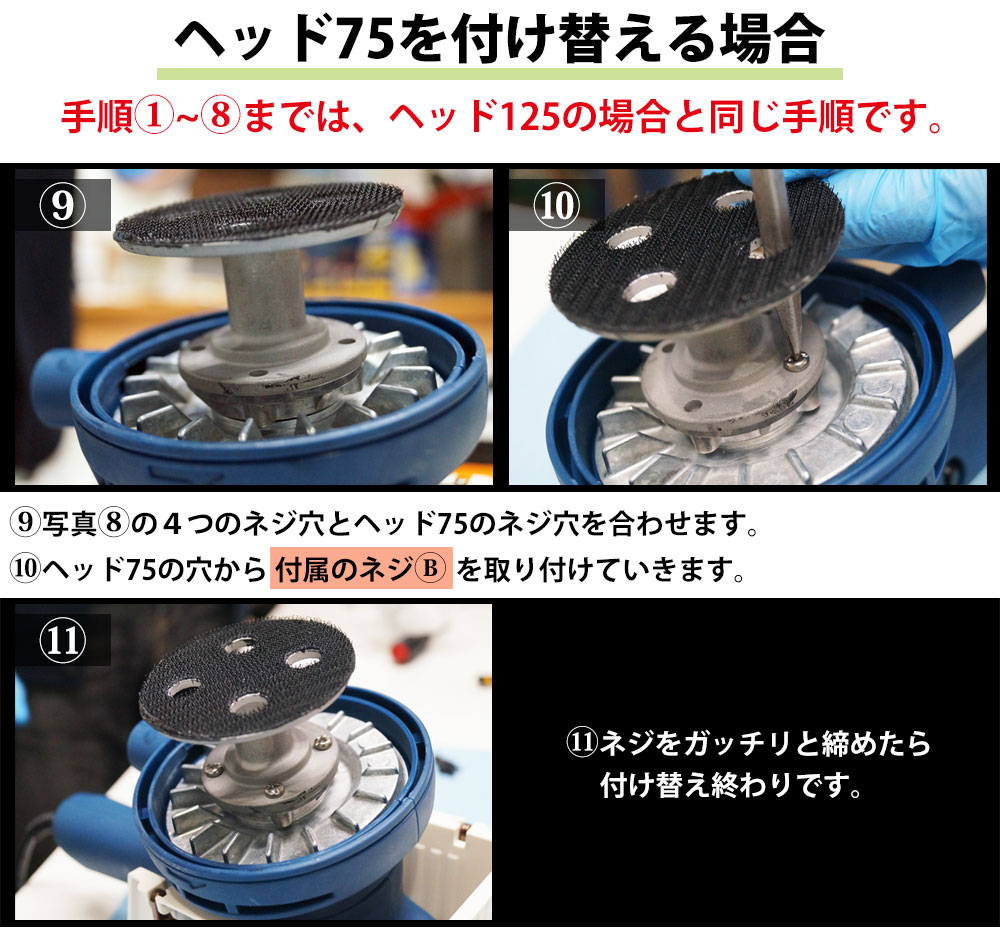 ヘッド75を付け替える場合

手順①~⑧までは、ヘッド125の場合と同じ手順です。

⑨

⑩

⑨写真⑧の４つのネジ穴とヘッド75のネジ穴を合わせます。

⑩ヘッド75の穴から 付属のネジⒷ を取り付けていきます。

⑪

⑪ネジをガッチリと締めたら付け替え終わりです。